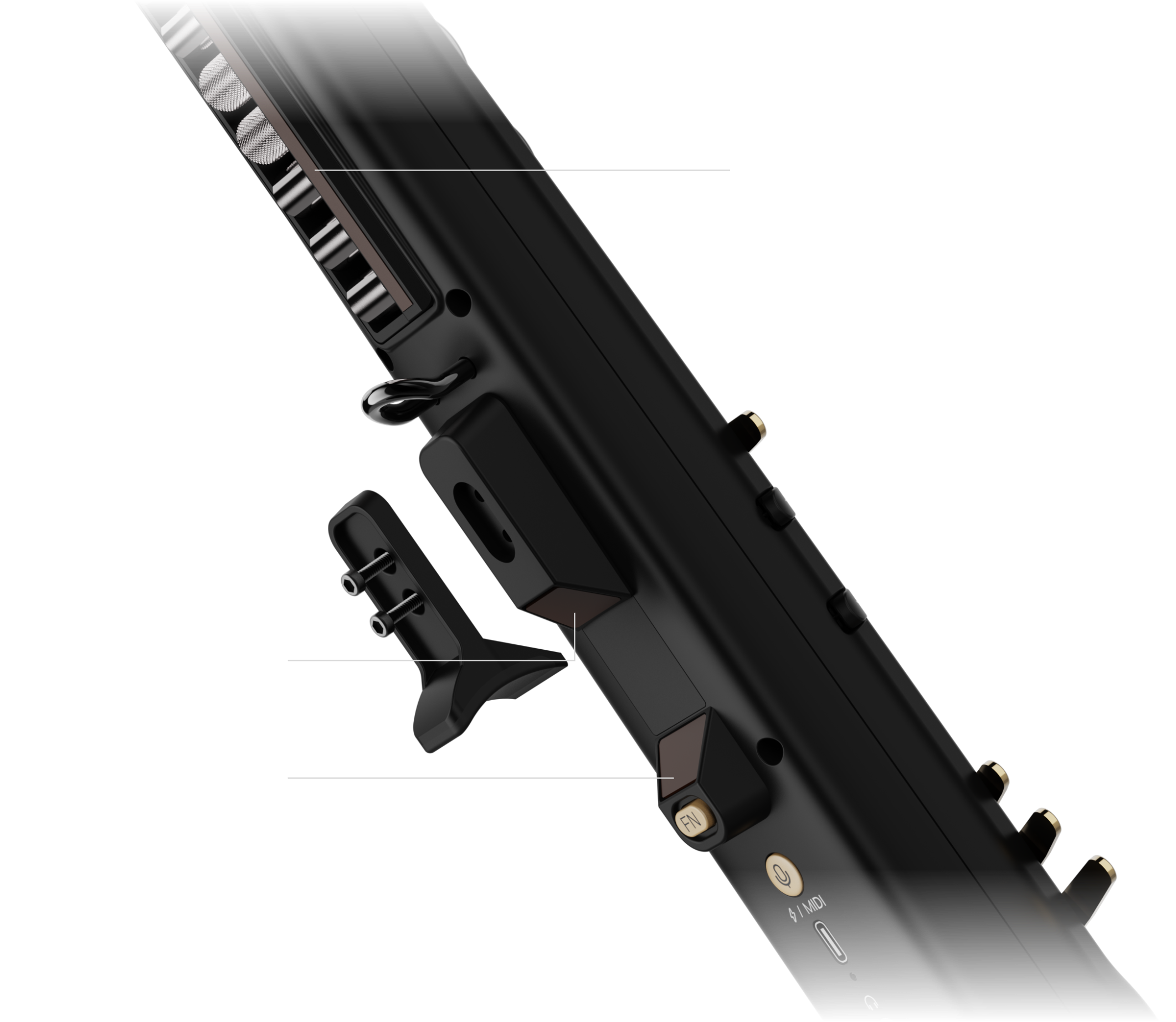 FN

/ MIDI